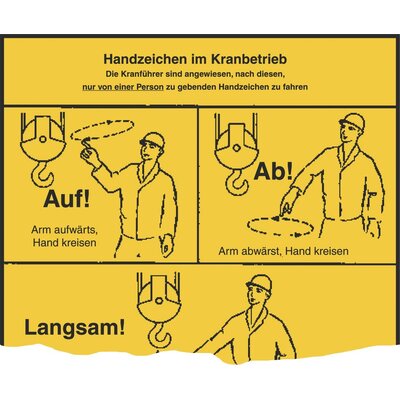 Handzeichen im Kranbetrieb

Die Kranführer sind angewiesen, nach diesen, nur von einer Person zu gebenden Handzeichen zu fahren

Auf!

Arm aufwärts, Hand kreisen

Ab!

Arm abwärst, Hand kreisen

Langsam!