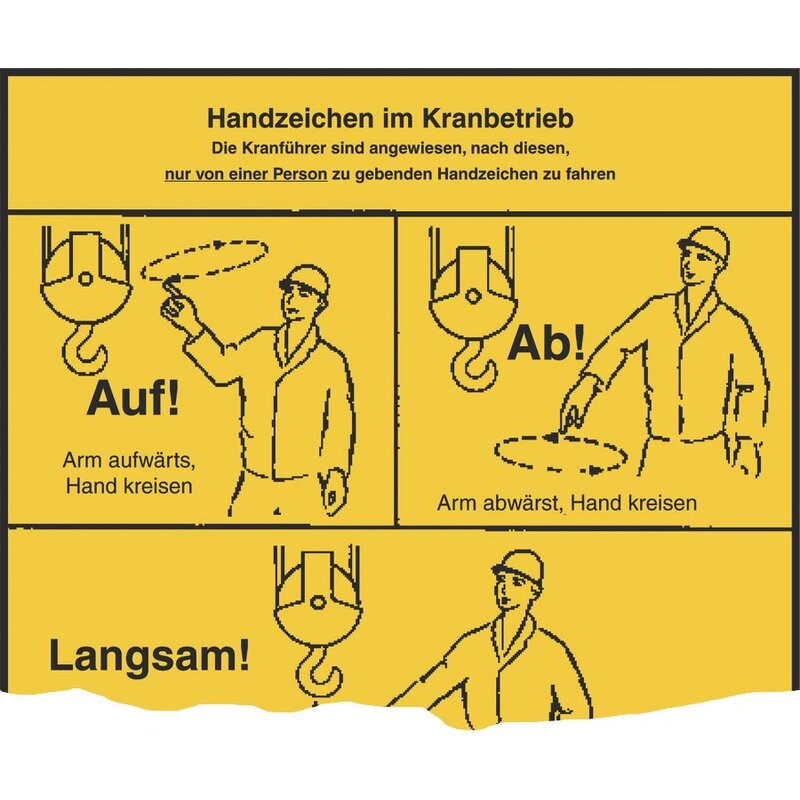 Handzeichen im Kranbetrieb
Die Kranführer sind angewiesen, nach diesen, nur von einer Person zu gebenden Handzeichen zu fahren

Auf!
Arm aufwärts, Hand kreisen

Ab!
Arm abwärst, Hand kreisen

Langsam!